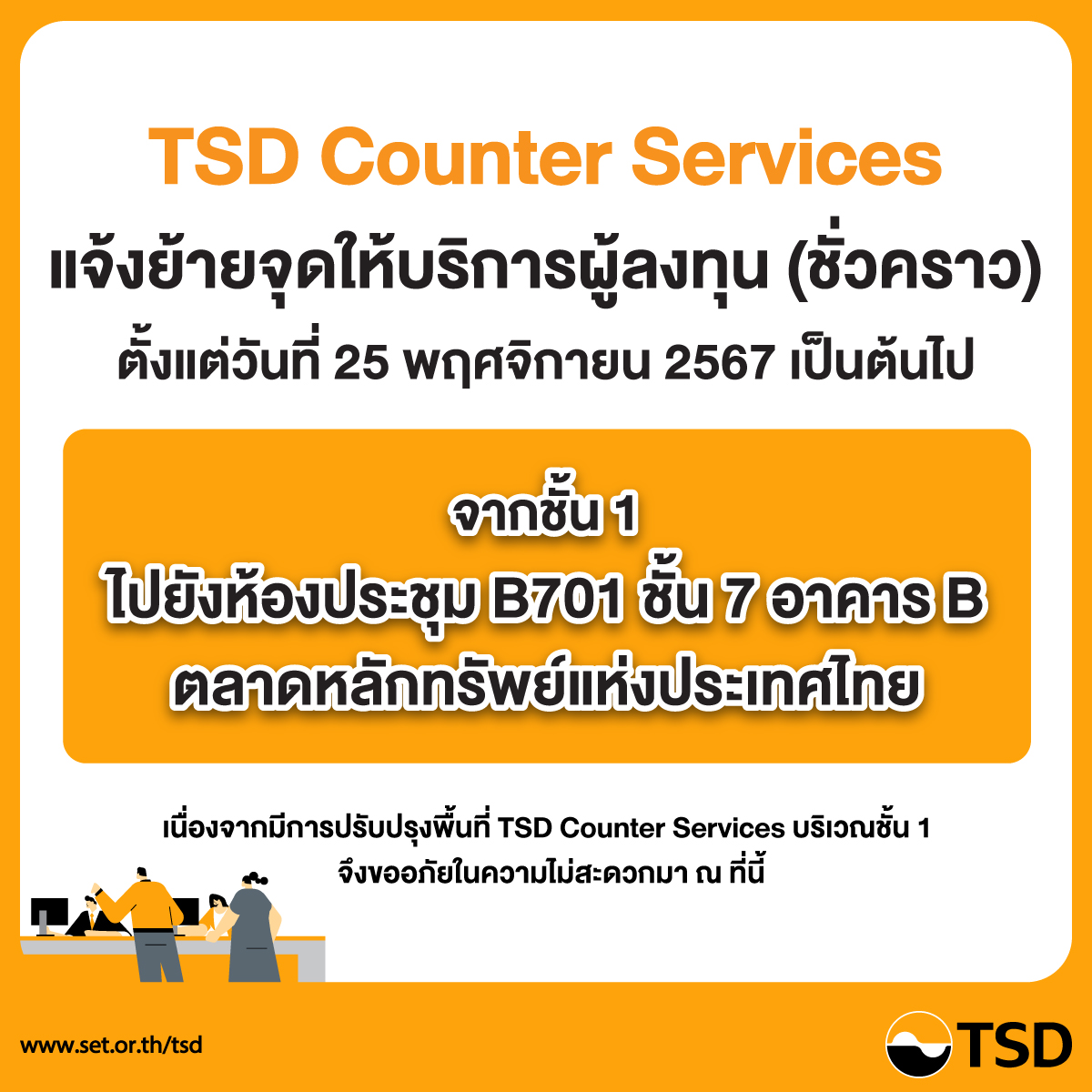 TSD Counter Services
แจ้งย้ายจุดให้บริการผู้ลงทุน (ชั่วคราว)
ตั้งแต่วันที่ 25 พฤศจิกายน 2567 เป็นต้นไป

จากชั้น 1
ไปยังห้องประชุม B701 ชั้น 7 อาคาร B
ตลาดหลักทรัพย์แห่งประเทศไทย

เนื่องจากมีการปรับปรุงพื้นที่ TSD Counter Services บริเวณชั้น 1
จึงขออภัยในความไม่สะดวกมา ณ ที่นี้

www.set.or.th/tsd

TSD